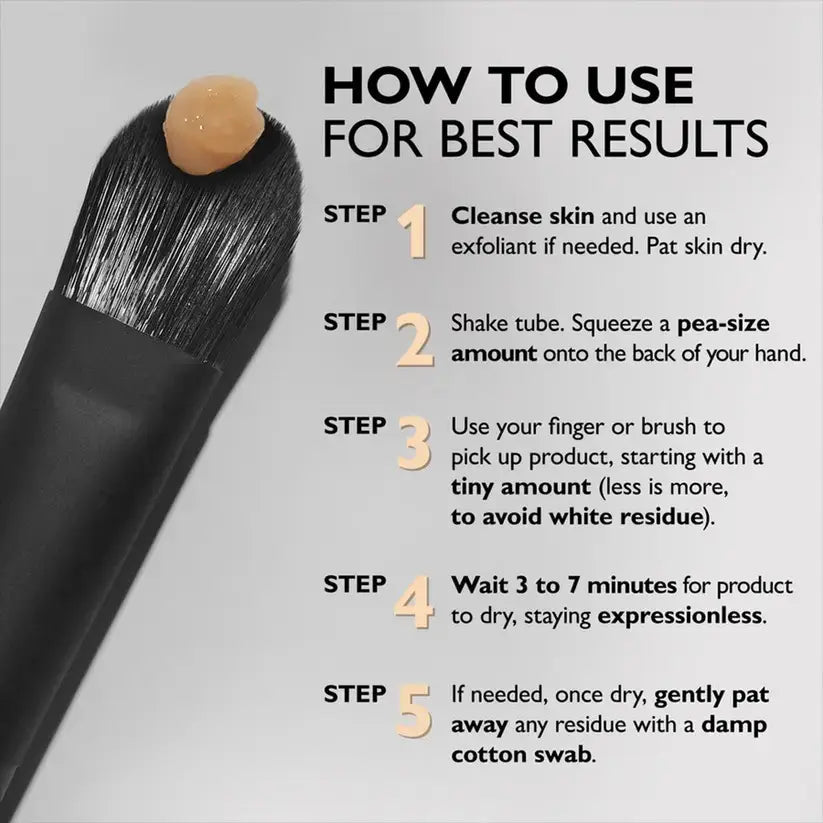 HOW TO USE
FOR BEST RESULTS

STEP 1 Cleanse skin and use an exfoliant if needed. Pat skin dry.

STEP 2 Shake tube. Squeeze a pea-size amount onto the back of your hand.

STEP 3 Use your finger or brush to pick up product, starting with a tiny amount (less is more, to avoid white residue).

STEP 4 Wait 3 to 7 minutes for product to dry, staying expressionless.

STEP 5 If needed, once dry, gently pat away any residue with a damp cotton swab.